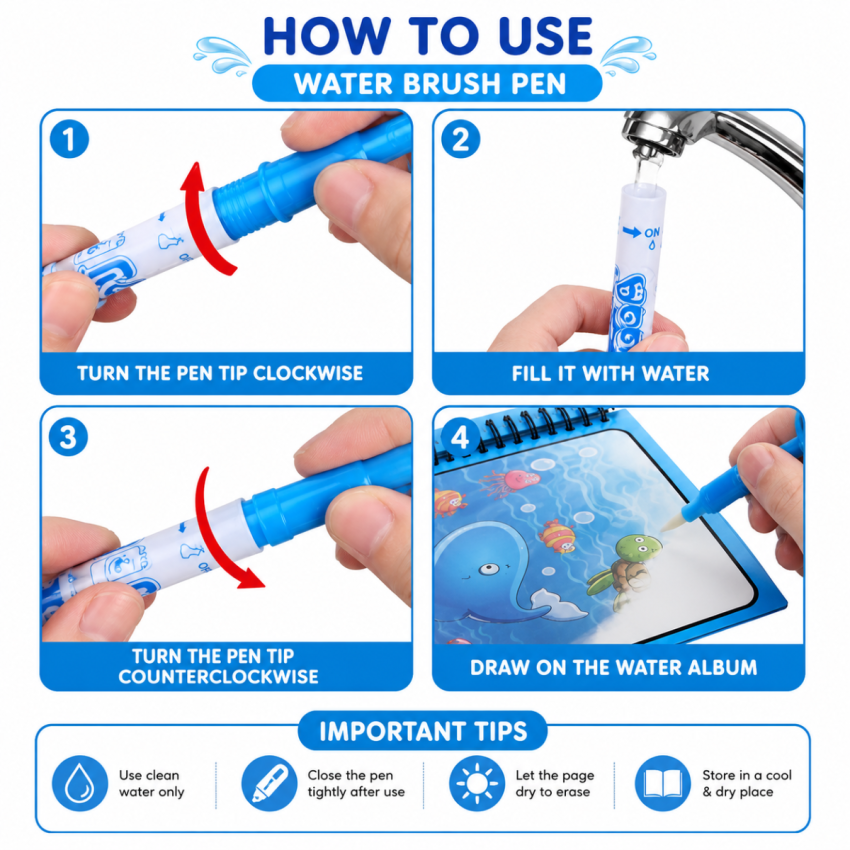 HOW TO USE
WATER BRUSH PEN

1
TURN THE PEN TIP CLOCKWISE

2
ON
FILL IT WITH WATER

3
TURN THE PEN TIP COUNTERCLOCKWISE

4
DRAW ON THE WATER ALBUM

IMPORTANT TIPS

Use clean water only

Close the pen tightly after use

Let the page dry to erase

Store in a cool & dry place